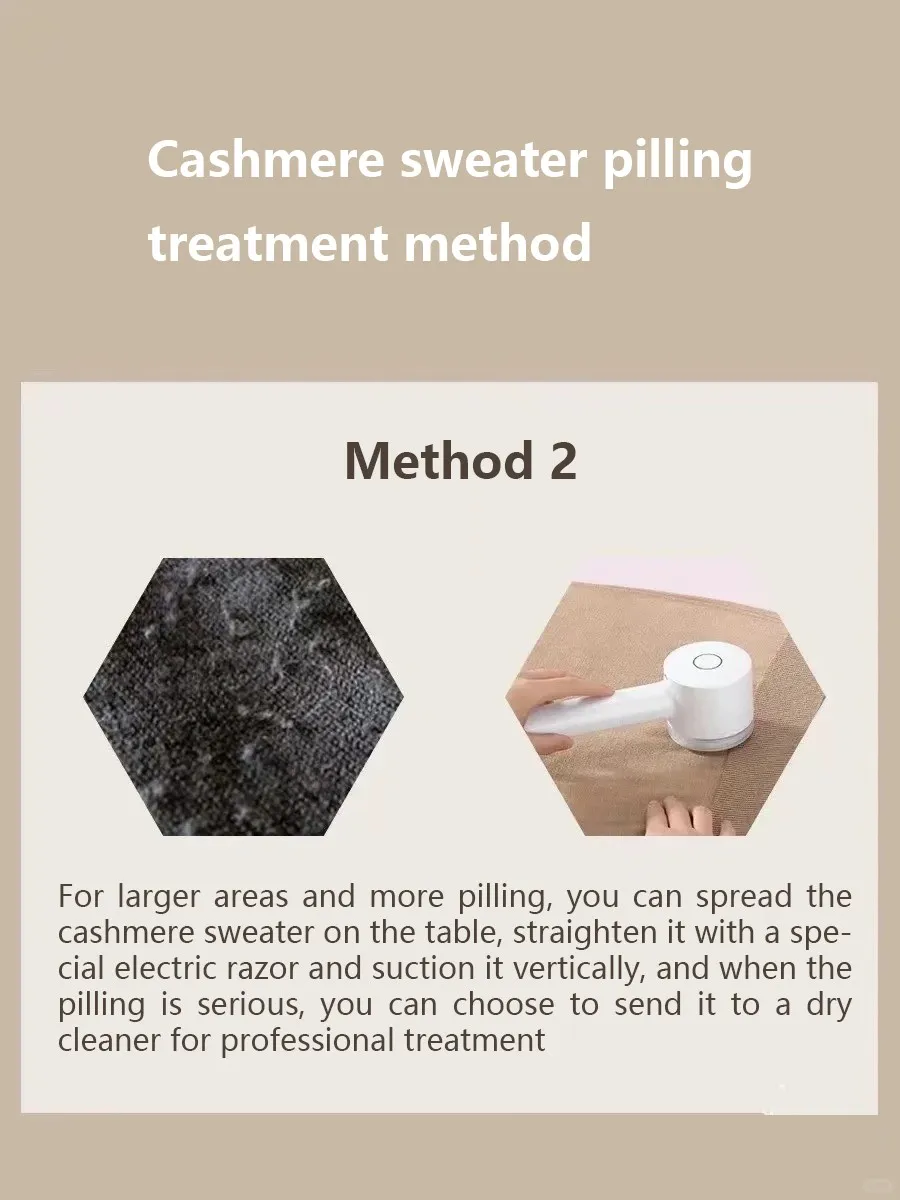 Cashmere sweater pilling treatment method

Method 2

For larger areas and more pilling, you can spread the cashmere sweater on the table, straighten it with a special electric razor and suction it vertically, and when the pilling is serious, you can choose to send it to a dry cleaner for professional treatment